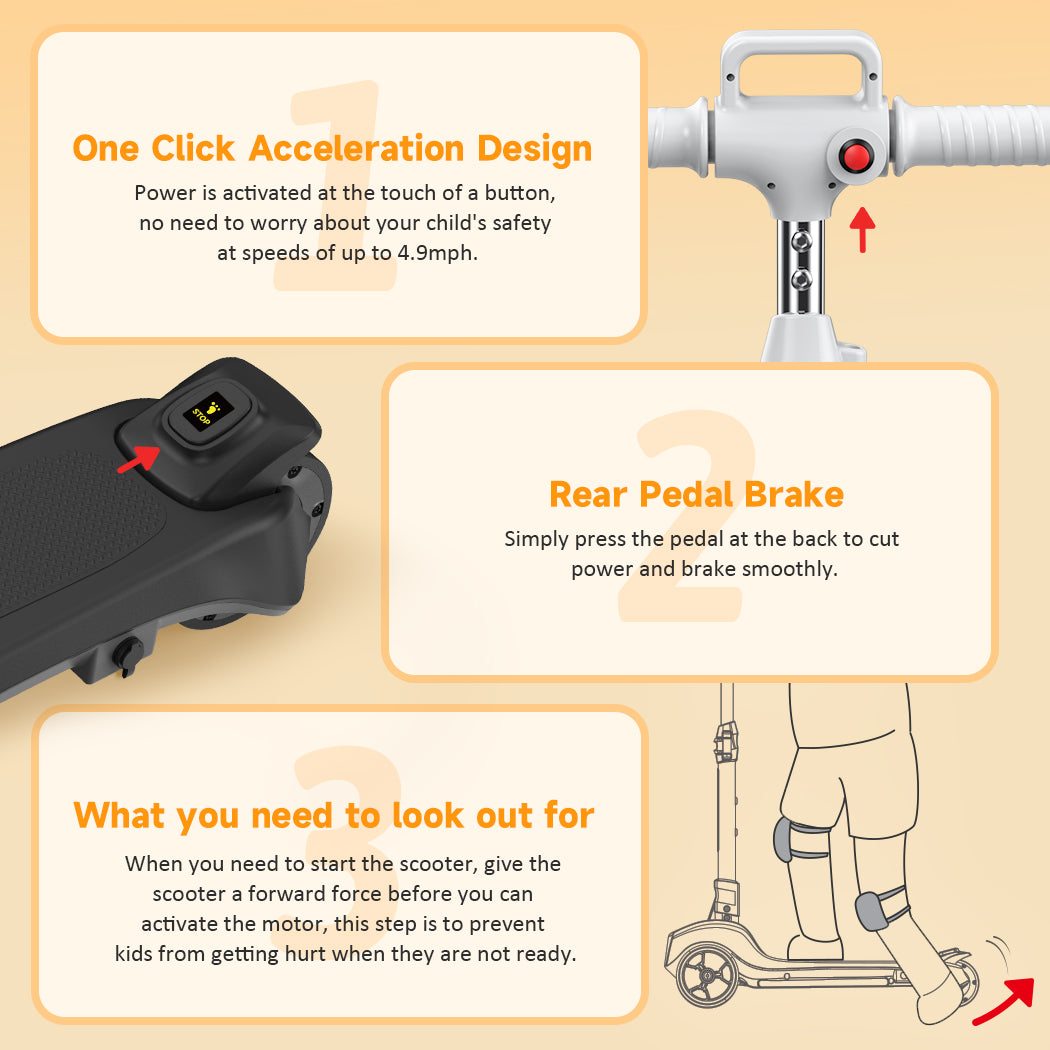 1
One Click Acceleration Design
Power is activated at the touch of a button, no need to worry about your child's safety at speeds of up to 4.9mph.

STOP

2
Rear Pedal Brake
Simply press the pedal at the back to cut power and brake smoothly.

3
What you need to look out for
When you need to start the scooter, give the scooter a forward force before you can activate the motor, this step is to prevent kids from getting hurt when they are not ready.