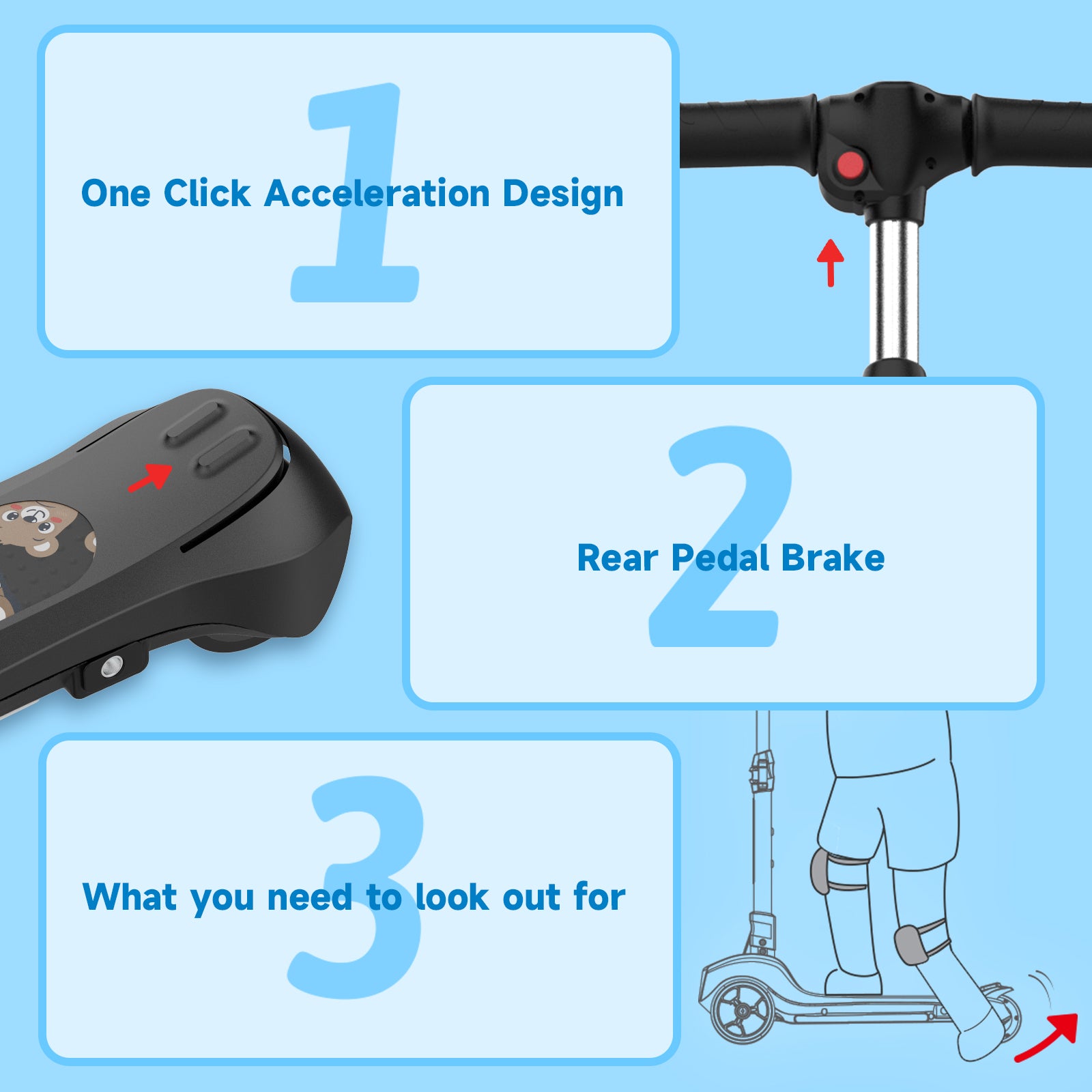 1
One Click Acceleration Design

2
Rear Pedal Brake

3
What you need to look out for